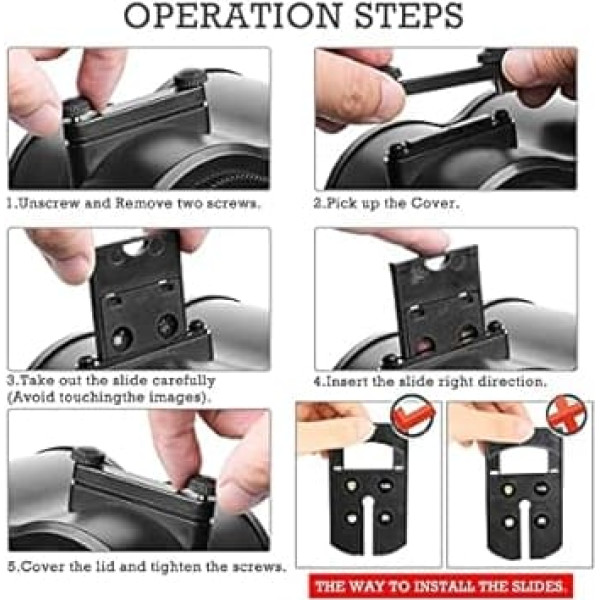 OPERATION STEPS

1.Unscrew and Remove two screws.

2.Pick up the Cover.

3.Take out the slide carefully (Avoid touchingthe images).

4.Insert the slide right direction.

5.Cover the lid and tighten the screws.

THE WAY TO INSTALL THE SLIDES.